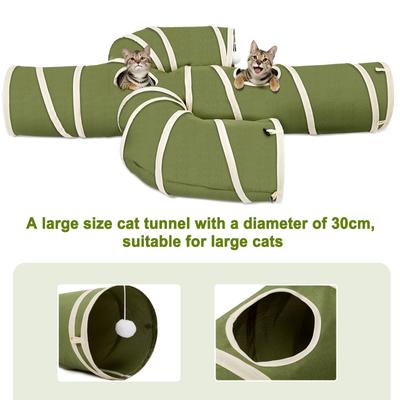 A large size cat tunnel with a diameter of 30cm, suitable for large cats