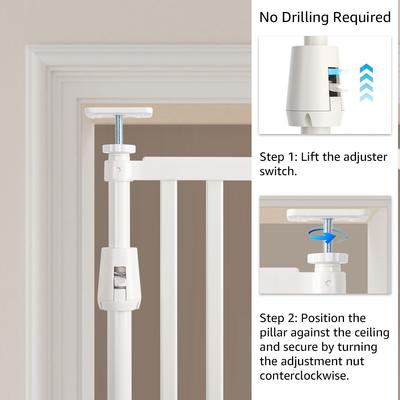 No Drilling Required

Step 1: Lift the adjuster switch.

Step 2: Position the pillar against the ceiling and secure by turning the adjustment nut conterclockwise.