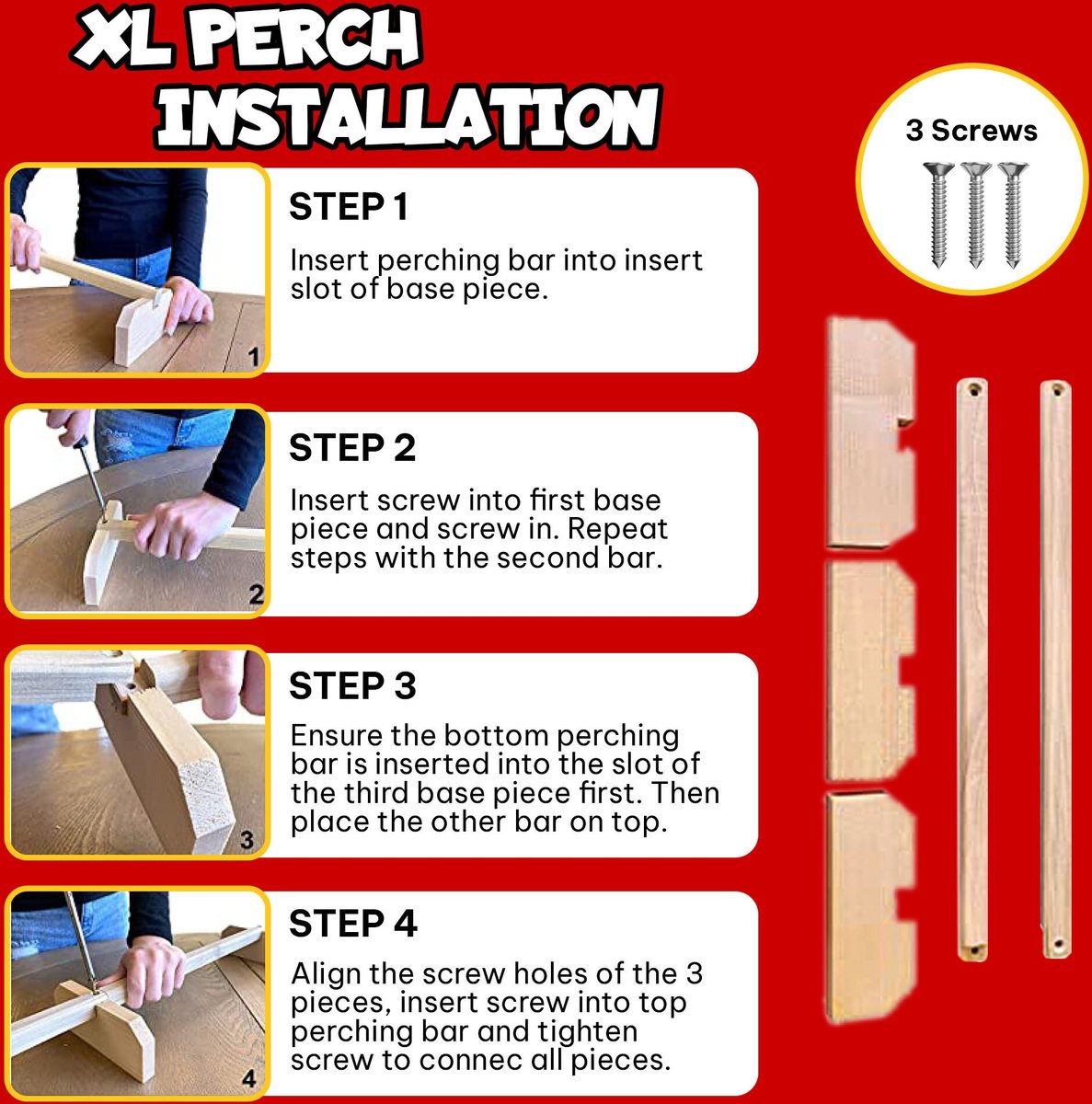 XL PERCH INSTALLATION

3 Screws

1

STEP 1

Insert perching bar into insert slot of base piece.

2

STEP 2

Insert screw into first base piece and screw in. Repeat steps with the second bar.

3

STEP 3

Ensure the bottom perching bar is inserted into the slot of the third base piece first. Then place the other bar on top.

4

STEP 4

Align the screw holes of the 3 pieces, insert screw into top perching bar and tighten screw to connec all pieces.