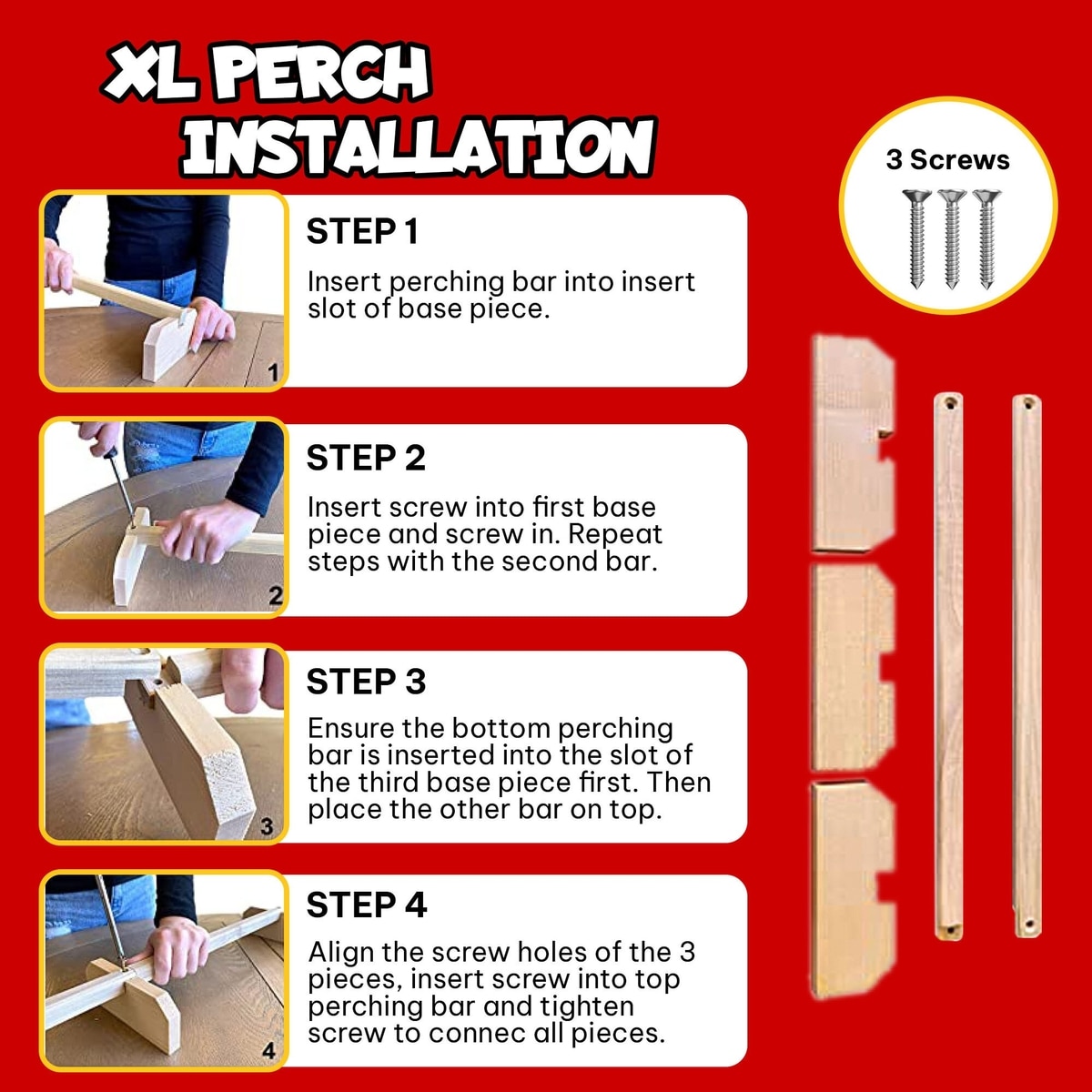 XL PERCH INSTALLATION

3 Screws

1

STEP 1

Insert perching bar into insert slot of base piece.

2

STEP 2

Insert screw into first base piece and screw in. Repeat steps with the second bar.

3

STEP 3

Ensure the bottom perching bar is inserted into the slot of the third base piece first. Then place the other bar on top.

4

STEP 4

Align the screw holes of the 3 pieces, insert screw into top perching bar and tighten screw to connec all pieces.