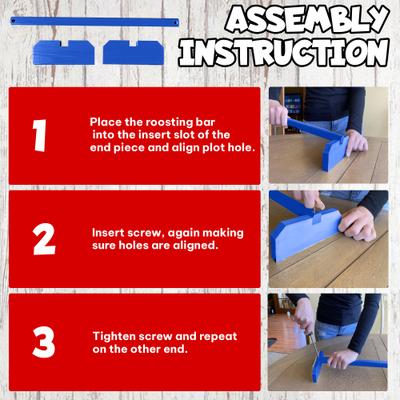 ASSEMBLY INSTRUCTION

1

Place the roosting bar into the insert slot of the end piece and align plot hole.

2

Insert screw, again making sure holes are aligned.

3

Tighten screw and repeat on the other end.