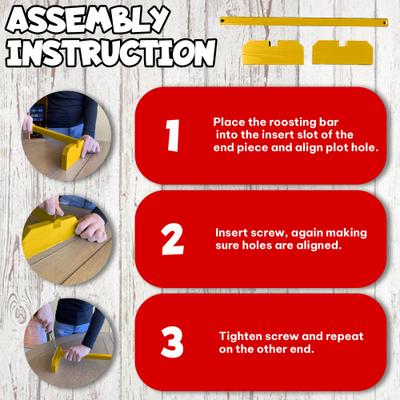 ASSEMBLY INSTRUCTION

1

Place the roosting bar into the insert slot of the end piece and align plot hole.

2

Insert screw, again making sure holes are aligned.

3

Tighten screw and repeat on the other end.