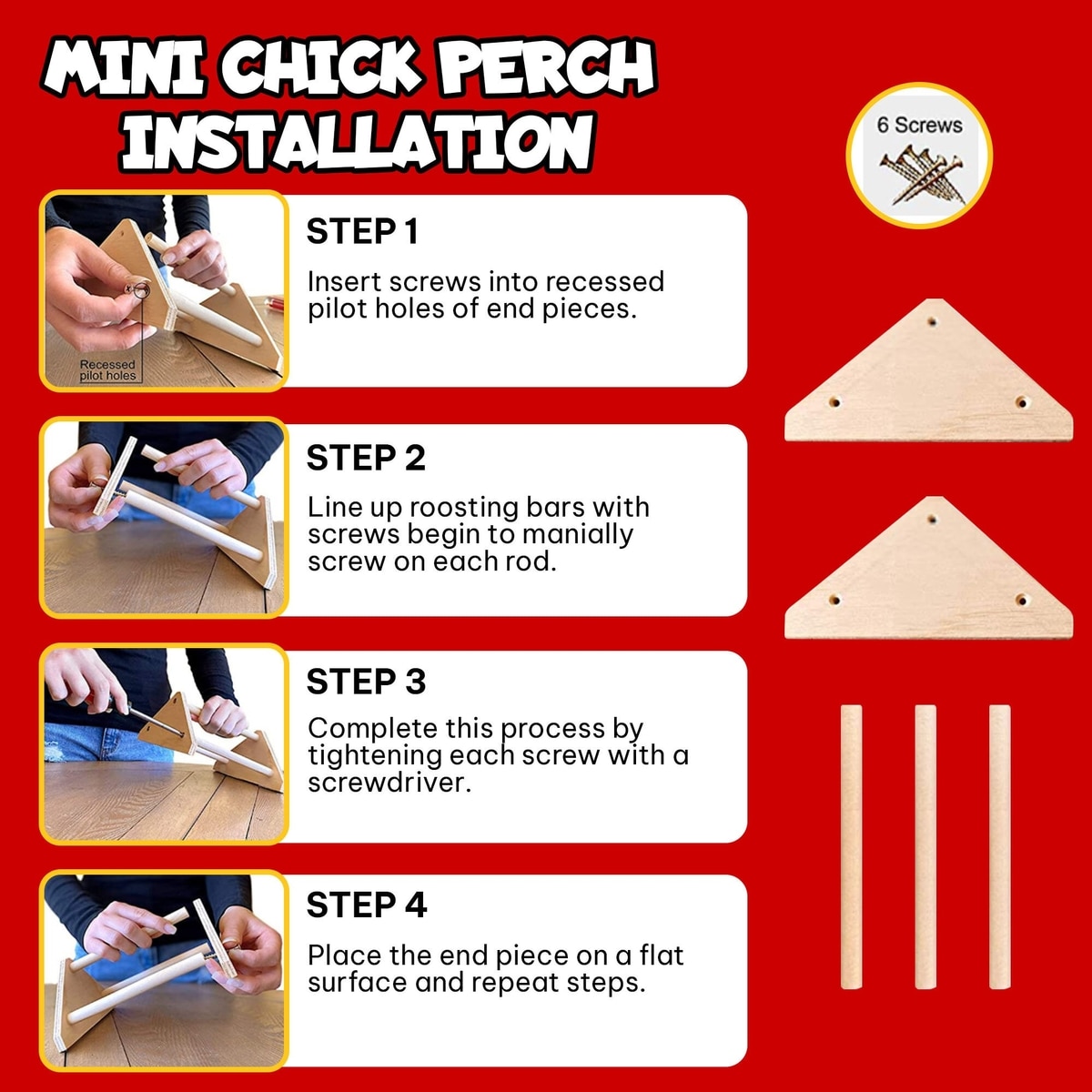 MINI CHICK PERCH INSTALLATION

6 Screws

Recessed pilot holes

STEP 1
Insert screws into recessed pilot holes of end pieces.

STEP 2
Line up roosting bars with screws begin to manially screw on each rod.

STEP 3
Complete this process by tightening each screw with a screwdriver.

STEP 4
Place the end piece on a flat surface and repeat steps.