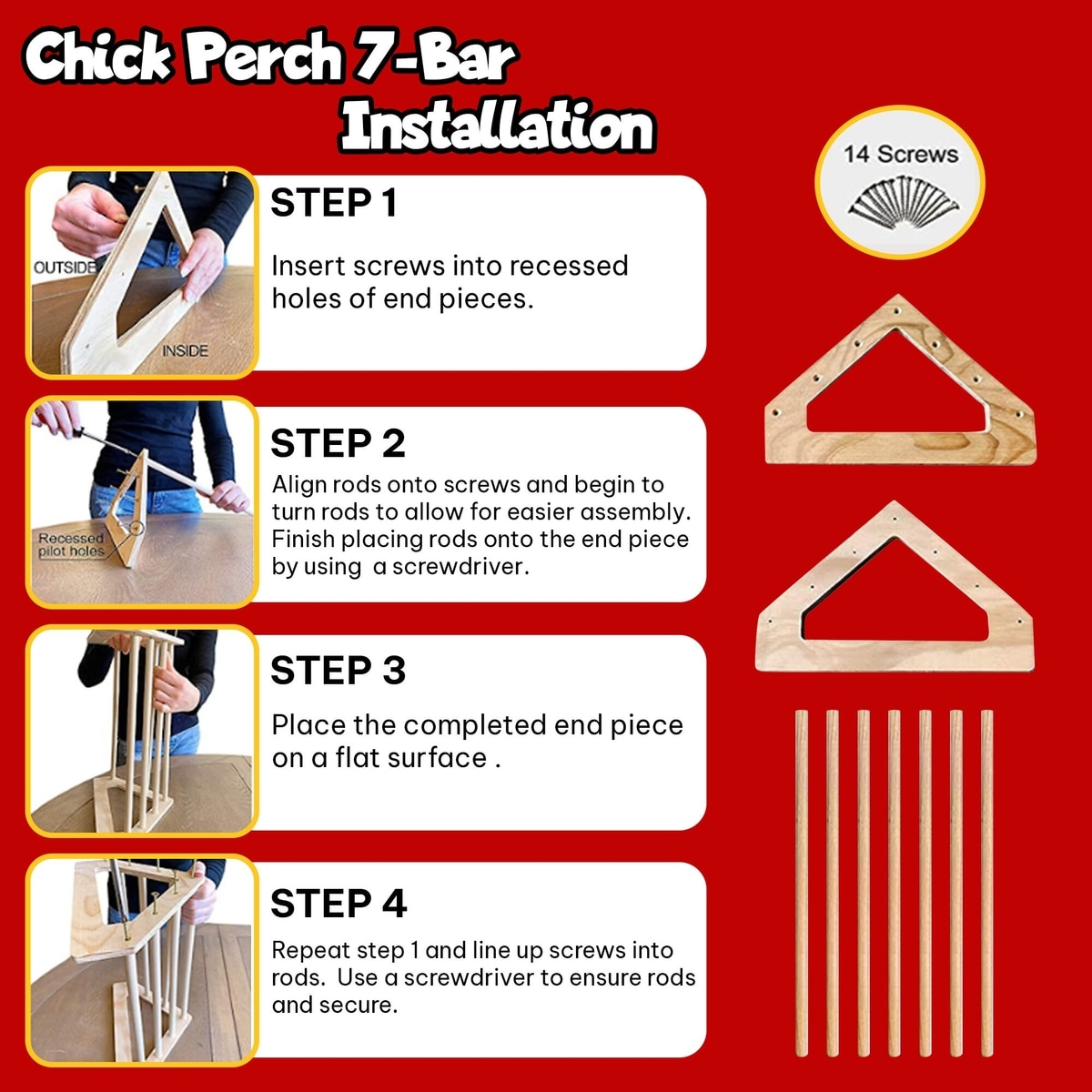 Chick Perch 7-Bar Installation

14 Screws

OUTSIDE

INSIDE

STEP 1

Insert screws into recessed holes of end pieces.

Recessed pilot holes

STEP 2

Align rods onto screws and begin to turn rods to allow for easier assembly. Finish placing rods onto the end piece by using  a screwdriver.

STEP 3

Place the completed end piece on a flat surface .

STEP 4

Repeat step 1 and line up screws into rods.  Use a screwdriver to ensure rods and secure.