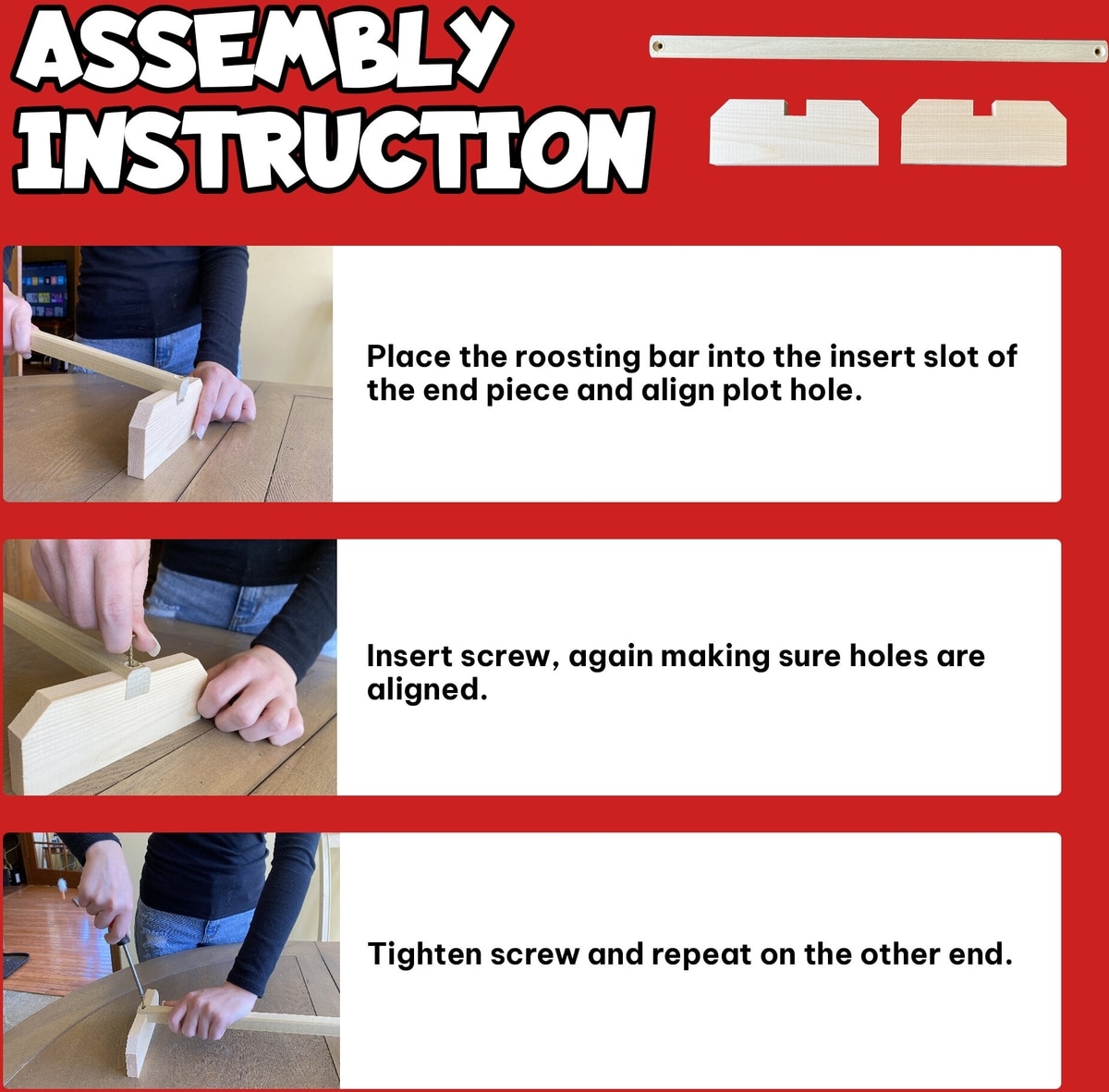 ASSEMBLY INSTRUCTION

Place the roosting bar into the insert slot of the end piece and align plot hole.

Insert screw, again making sure holes are aligned.

Tighten screw and repeat on the other end.