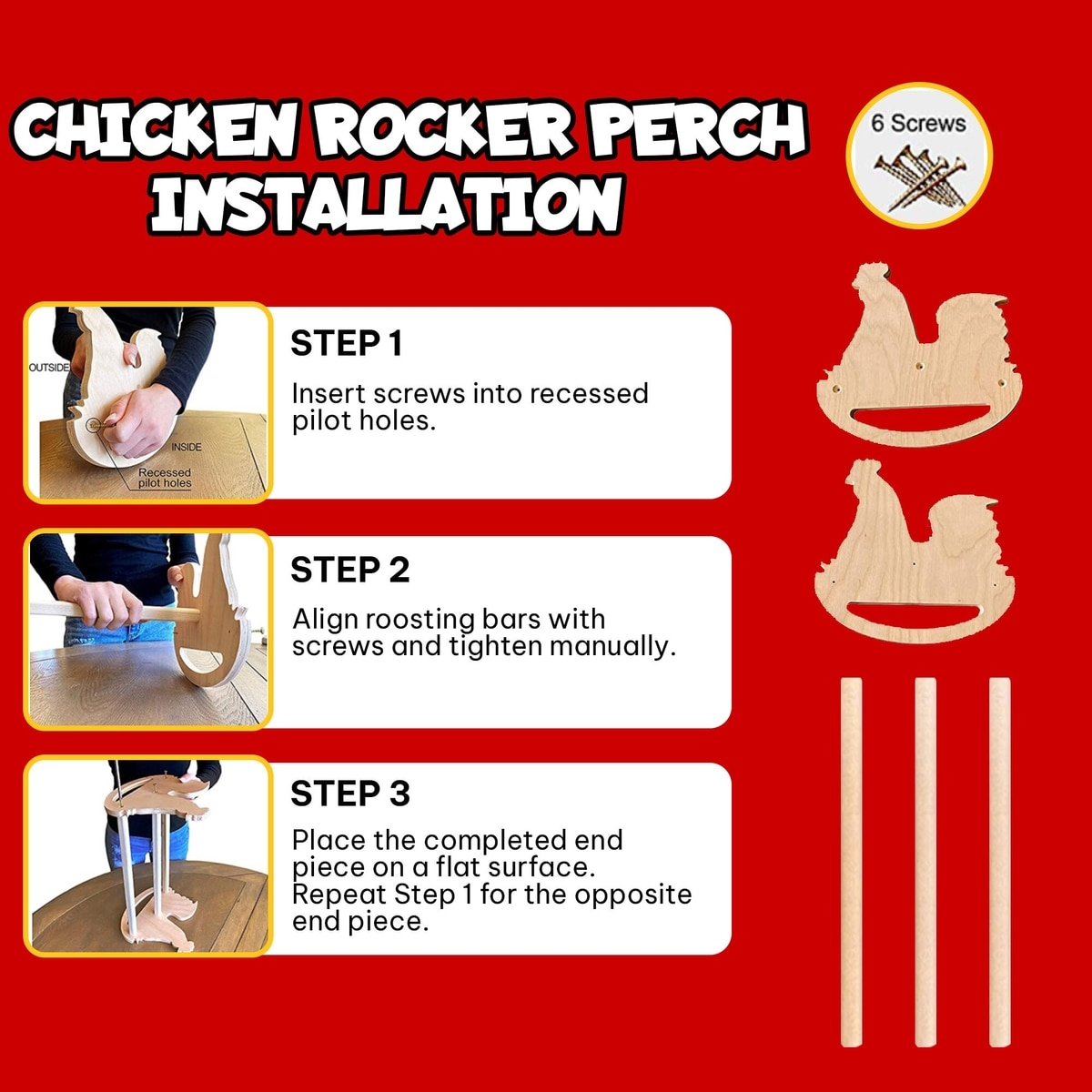 CHICKEN ROCKER PERCH INSTALLATION

6 Screws

OUTSIDE
INSIDE
Recessed pilot holes

STEP 1
Insert screws into recessed pilot holes.

STEP 2
Align roosting bars with screws and tighten manually.

STEP 3
Place the completed end piece on a flat surface. Repeat Step 1 for the opposite end piece.