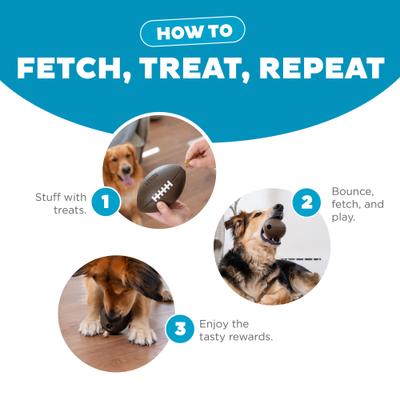 HOW TO

FETCH, TREAT, REPEAT

Stuff with treats. 1

2 Bounce, fetch, and play.

3 Enjoy the tasty rewards.