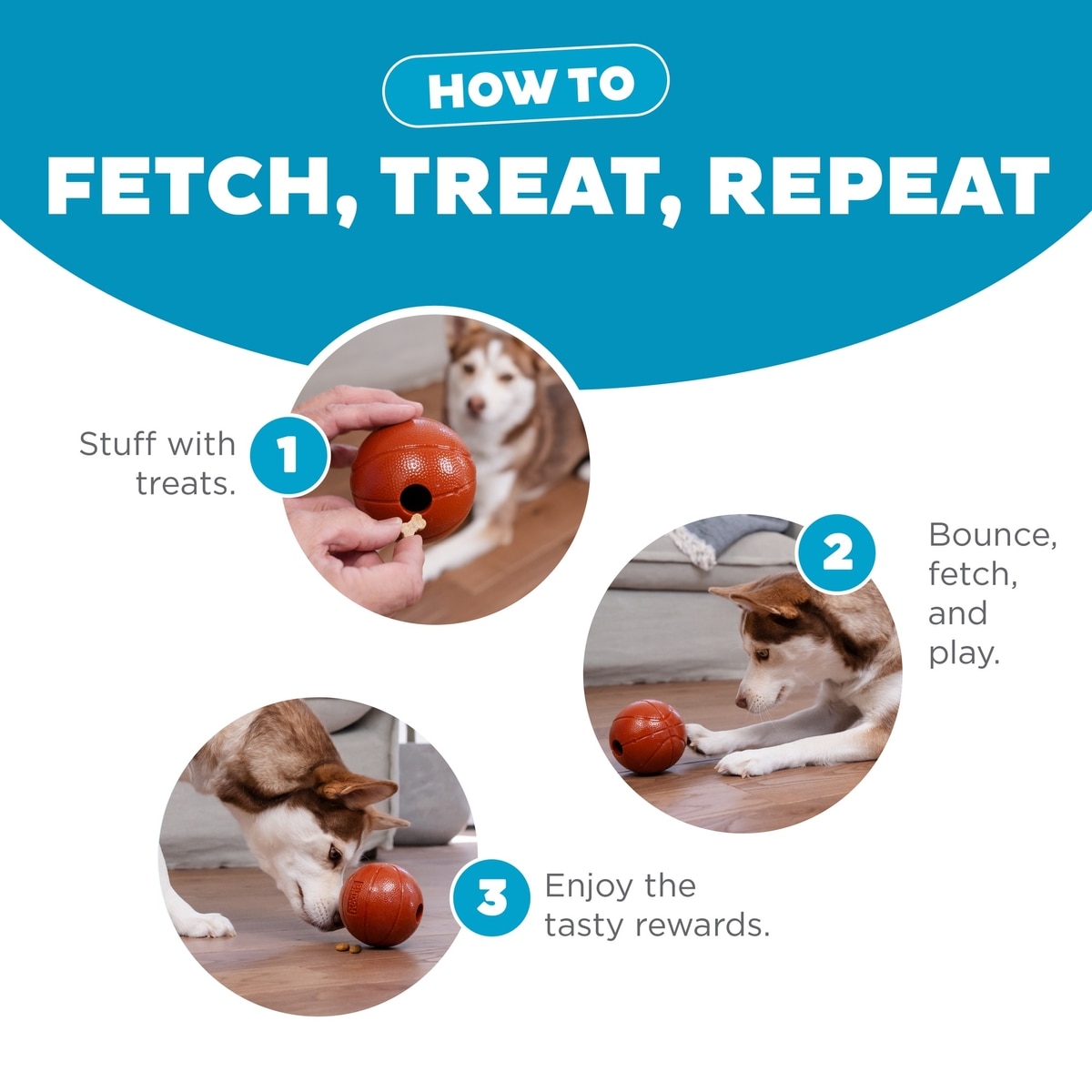 HOW TO
FETCH, TREAT, REPEAT

Stuff with treats.
1

2
Bounce, fetch, and play.

3
Enjoy the tasty rewards.