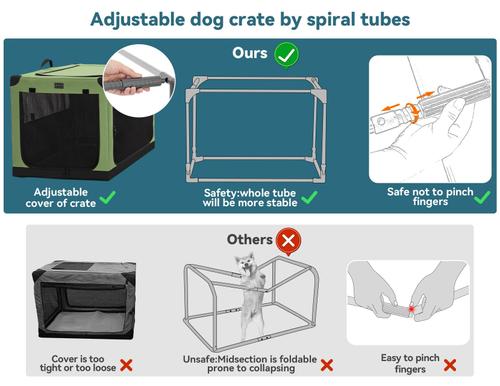 Adjustable dog crate by spiral tubes

Ours

Adjustable cover of crate

Safety:whole tube will be more stable

Safe not to pinch fingers

Others

Cover is too tight or too loose

Unsafe:Midsection is foldable prone to collapsing

Easy to pinch fingers