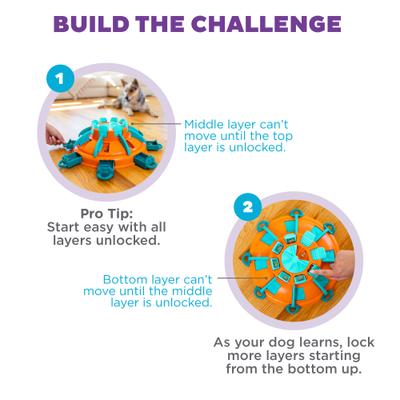 BUILD THE CHALLENGE

1

Middle layer can't move until the top layer is unlocked.

Pro Tip:
Start easy with all layers unlocked.

2

Bottom layer can't move until the middle layer is unlocked.

As your dog learns, lock more layers starting from the bottom up.