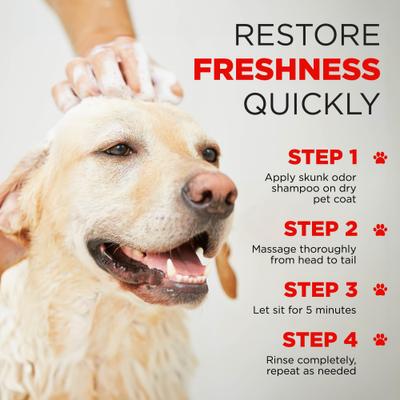 RESTORE
FRESHNESS
QUICKLY

STEP 1
Apply skunk odor shampoo on dry pet coat

STEP 2
Massage thoroughly from head to tail

STEP 3
Let sit for 5 minutes

STEP 4
Rinse completely, repeat as needed