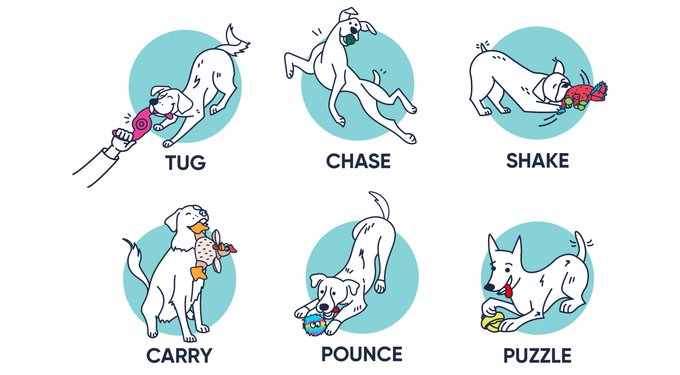 TUG

CHASE

SHAKE

CARRY

POUNCE

PUZZLE