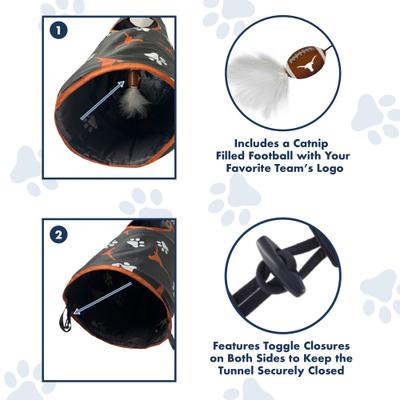 1

Includes a Catnip Filled Football with Your Favorite Team's Logo

2

Features Toggle Closures on Both Sides to Keep the Tunnel Securely Closed