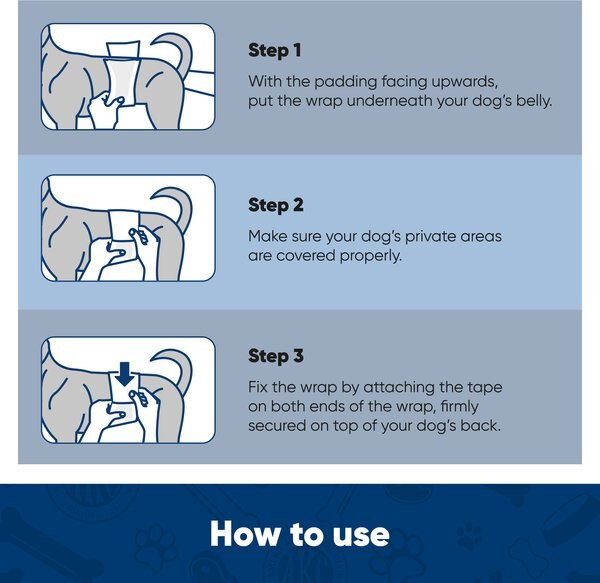 Step 1
With the padding facing upwards, put the wrap underneath your dog's belly.

Step 2
Make sure your dog's private areas are covered properly.

Step 3
Fix the wrap by attaching the tape on both ends of the wrap, firmly secured on top of your dog's back.

How to use