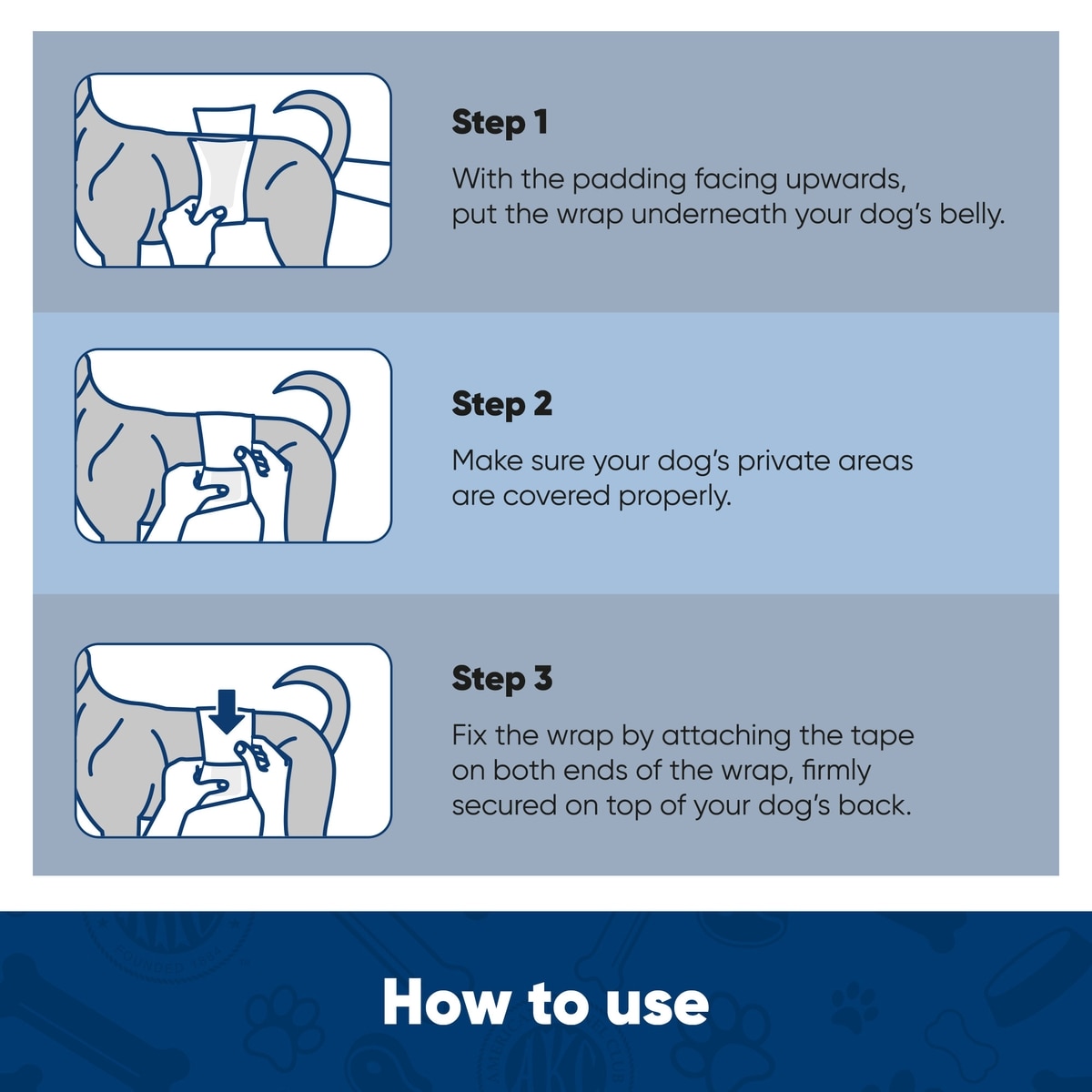 Step 1

With the padding facing upwards, put the wrap underneath your dog's belly.

Step 2

Make sure your dog's private areas are covered properly.

Step 3

Fix the wrap by attaching the tape on both ends of the wrap, firmly secured on top of your dog's back.

How to use