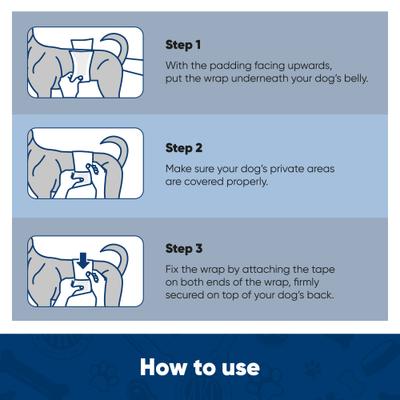 Step 1
With the padding facing upwards, put the wrap underneath your dog's belly.

Step 2
Make sure your dog's private areas are covered properly.

Step 3
Fix the wrap by attaching the tape on both ends of the wrap, firmly secured on top of your dog's back.

How to use