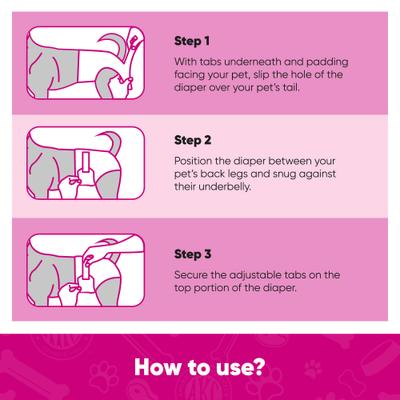 Step 1

With tabs underneath and padding facing your pet, slip the hole of the diaper over your pet's tail.

Step 2

Position the diaper between your pet's back legs and snug against their underbelly.

Step 3

Secure the adjustable tabs on the top portion of the diaper.

How to use?