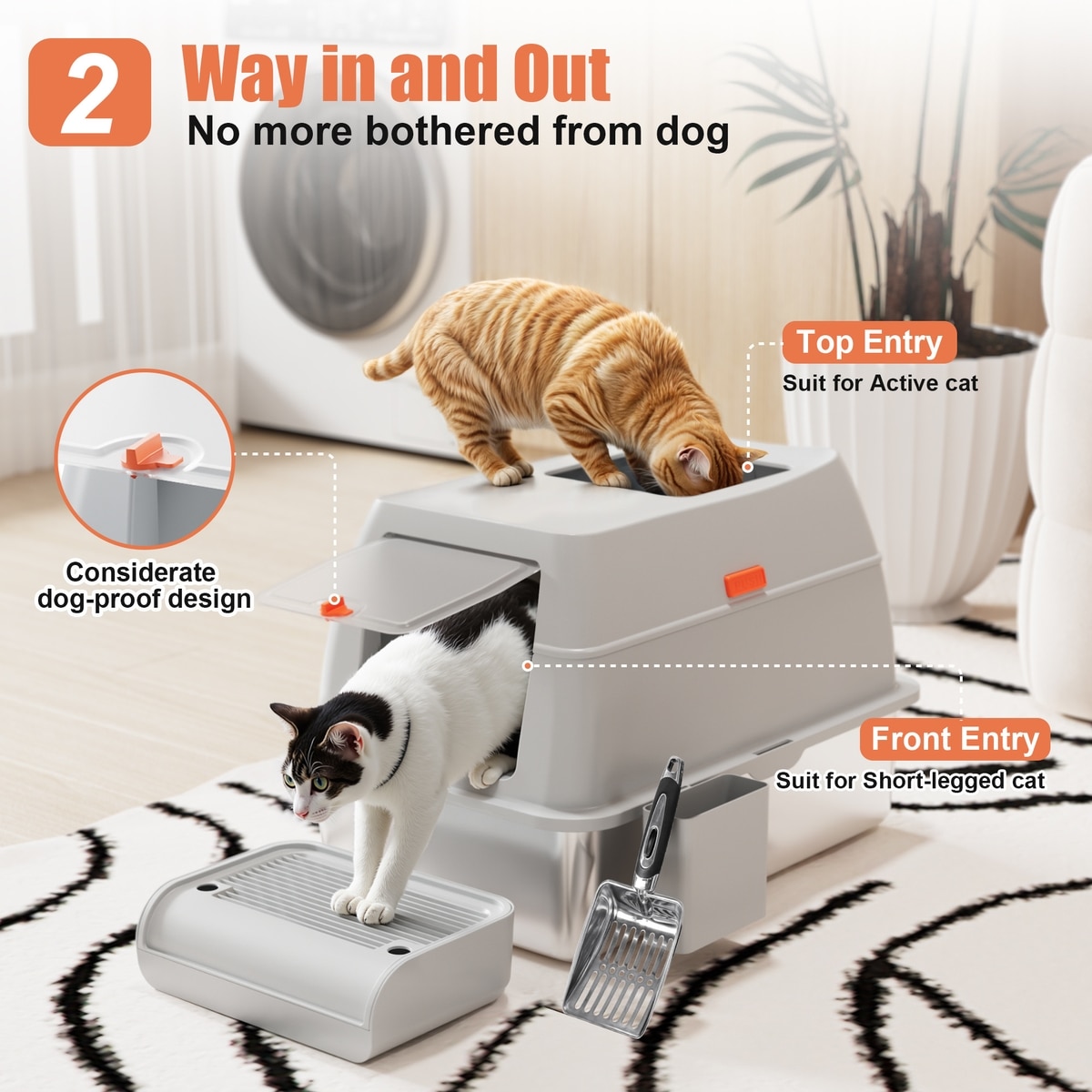 2 Way in and Out
No more bothered from dog

Top Entry
Suit for Active cat

Considerate dog-proof design

Front Entry
Suit for Short-legged cat