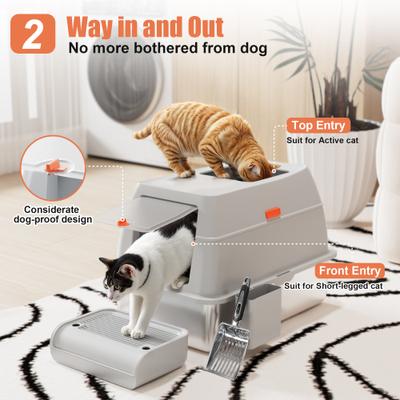 2 Way in and Out
No more bothered from dog

Top Entry
Suit for Active cat

Considerate dog-proof design

Front Entry
Suit for Short-legged cat