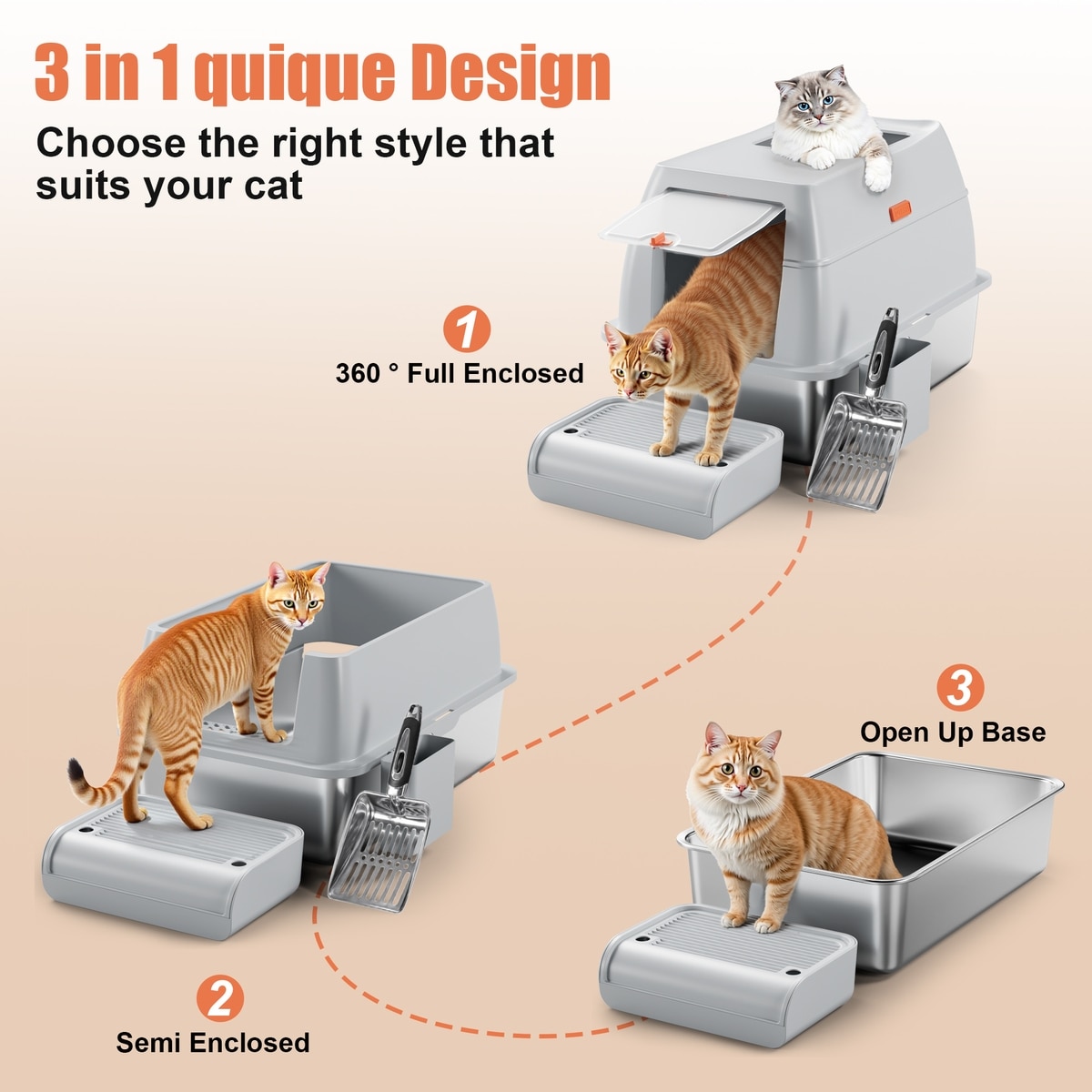 3 in 1 quique Design

Choose the right style that suits your cat

1

360 ° Full Enclosed

2

Semi Enclosed

3

Open Up Base