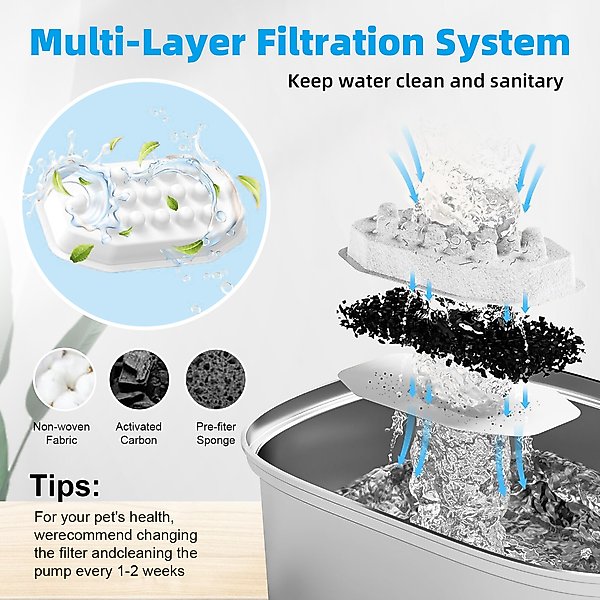 Multi-Layer Filtration System

Keep water clean and sanitary

Non-woven Fabric

Activated Carbon

Pre-fiter Sponge

Tips:

For your pet's health, werecommend changing the filter andcleaning the pump every 1-2 weeks