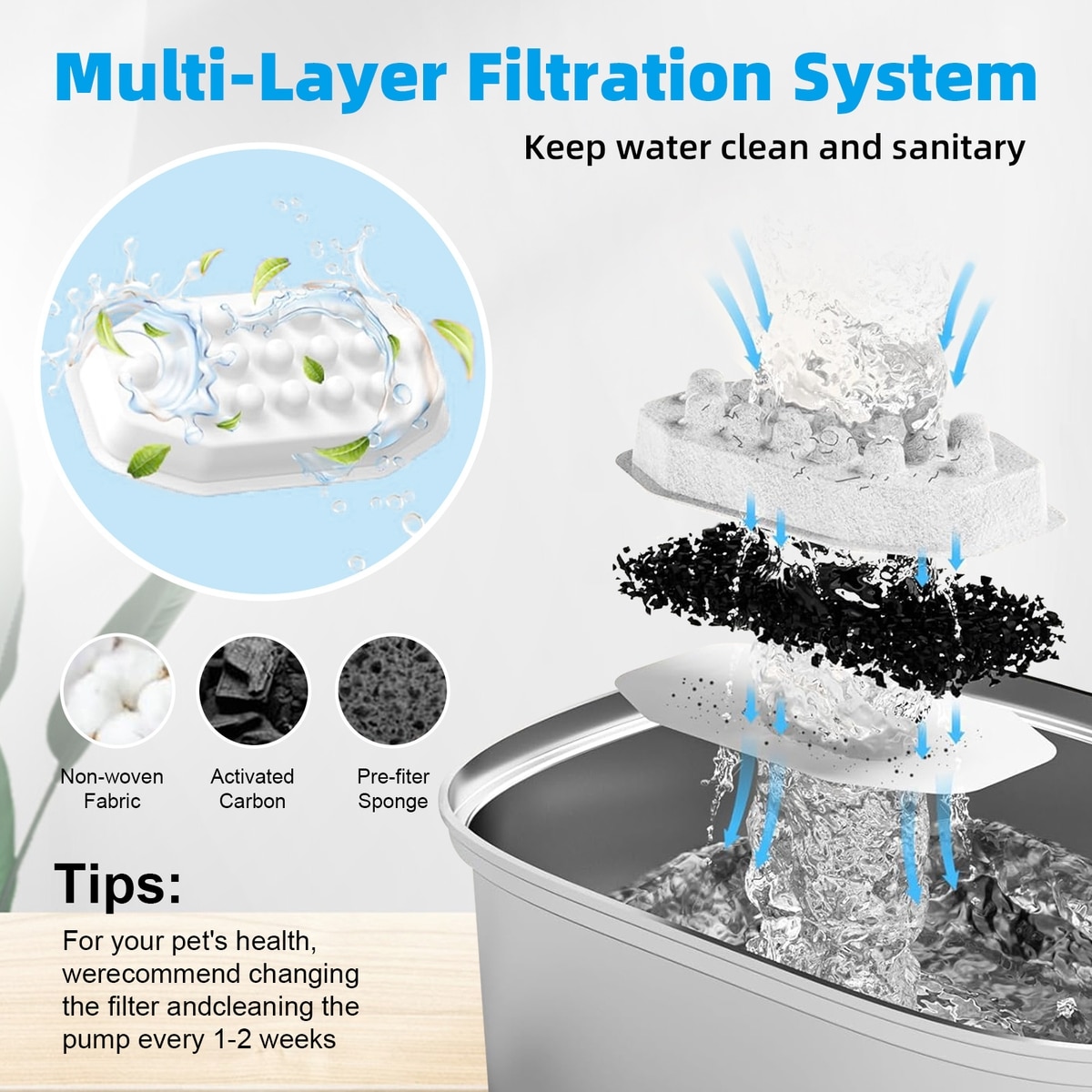 Multi-Layer Filtration System

Keep water clean and sanitary

Non-woven Fabric

Activated Carbon

Pre-fiter Sponge

Tips:

For your pet's health, werecommend changing the filter andcleaning the pump every 1-2 weeks