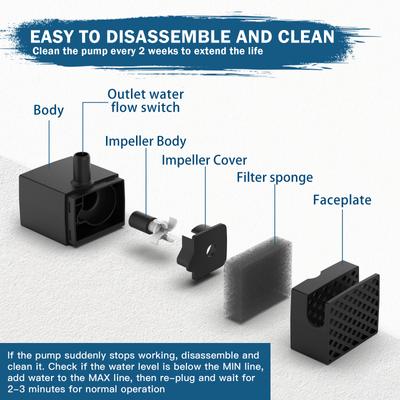 EASY TO DISASSEMBLE AND CLEAN
Clean the pump every 2 weeks to extend the life

Body

Outlet water flow switch

Impeller Body

Impeller Cover

Filter sponge

Faceplate

If the pump suddenly stops working, disassemble and clean it. Check if the water level is below the MIN line, add water to the MAX line, then re-plug and wait for 2-3 minutes for normal operation