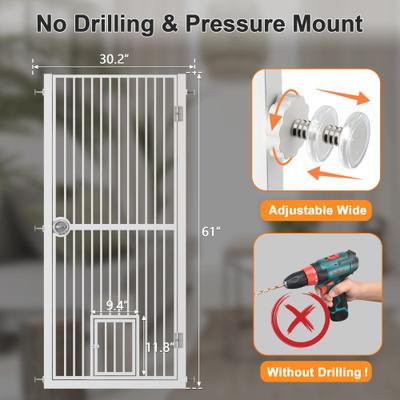 No Drilling & Pressure Mount

30.2"

61"

9.4"

11.8"

Adjustable Wide

Without Drilling !