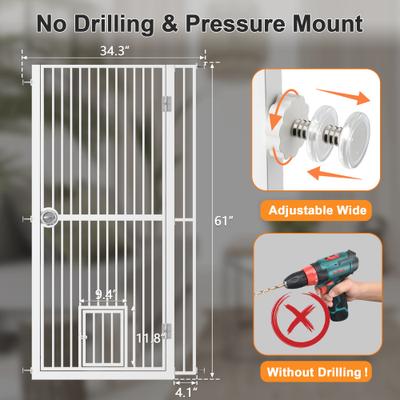 No Drilling & Pressure Mount

34.3"

61"

9.4"

11.8"

4.1"

Adjustable Wide

Without Drilling !