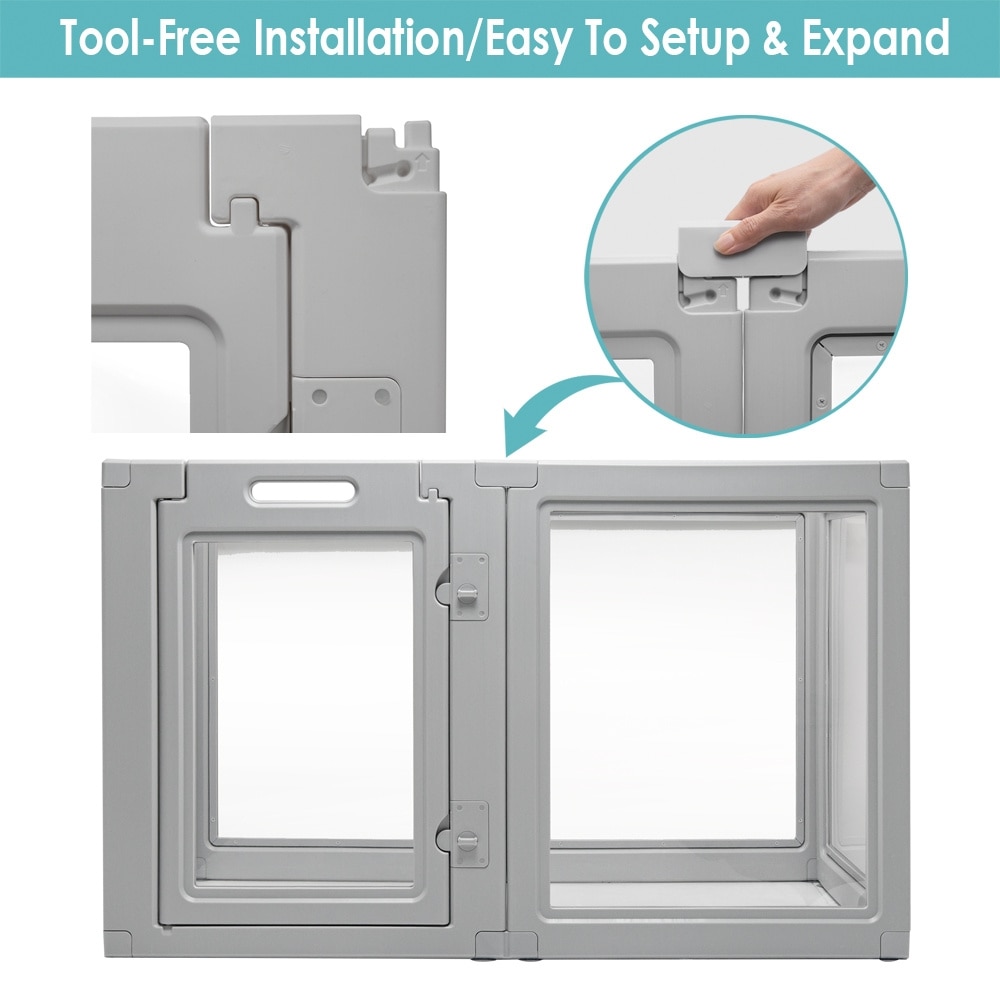 Tool-Free Installation/Easy To Setup & Expand