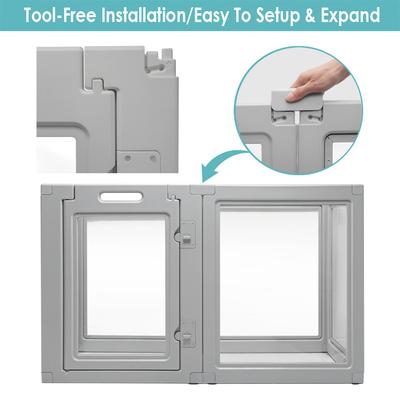 Tool-Free Installation/Easy To Setup & Expand