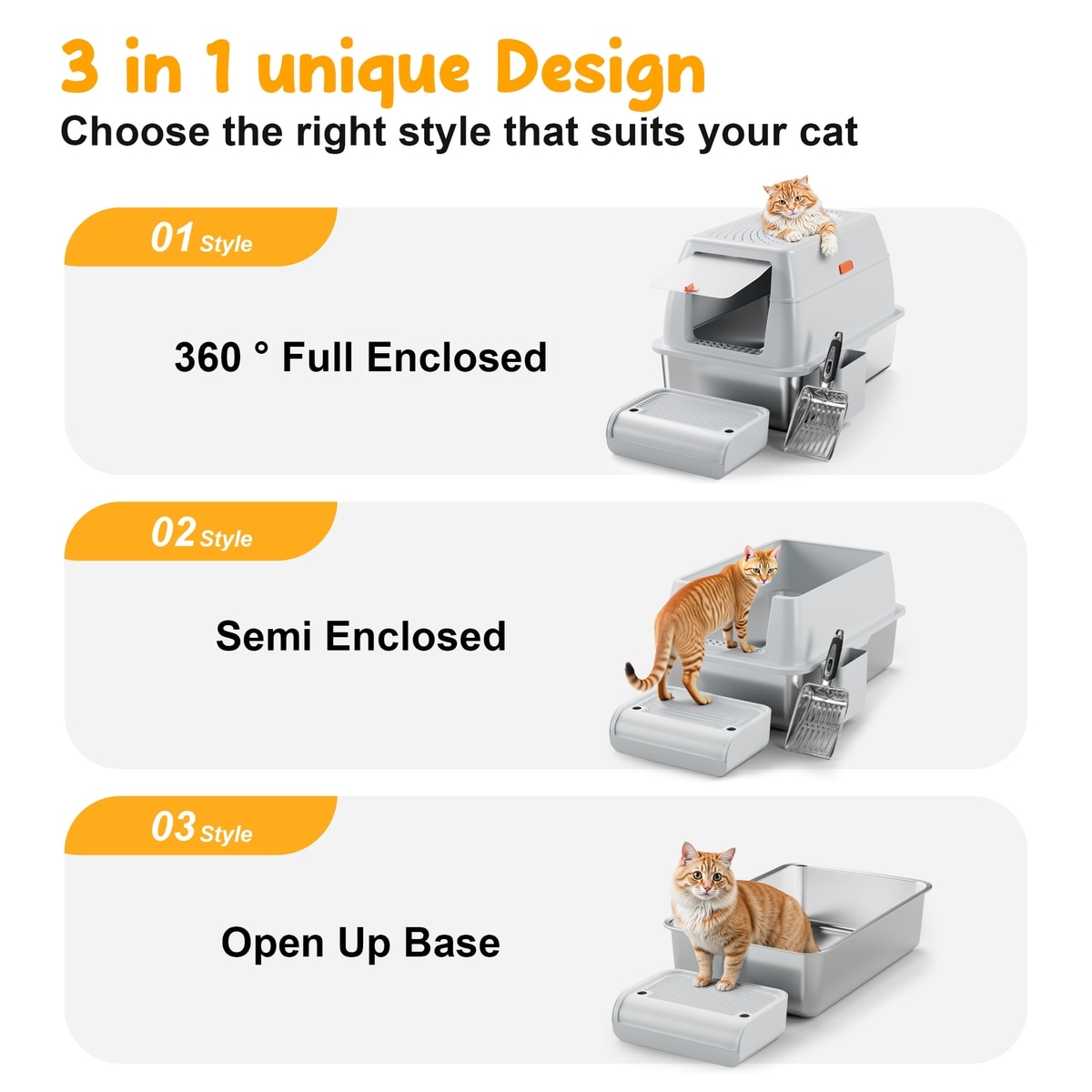 3 in 1 unique Design
Choose the right style that suits your cat

01 Style
360 ° Full Enclosed

02 Style
Semi Enclosed

03 Style
Open Up Base