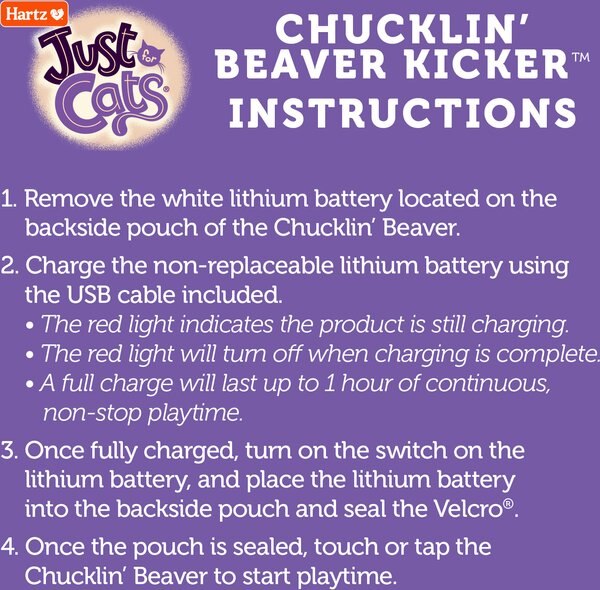 Hartz
Just for Cats®

CHUCKLIN' BEAVER KICKER™ INSTRUCTIONS

1. Remove the white lithium battery located on the backside pouch of the Chucklin' Beaver.

2. Charge the non-replaceable lithium battery using the USB cable included.
• The red light indicates the product is still charging.
• The red light will turn off when charging is complete.
• A full charge will last up to 1 hour of continuous, non-stop playtime.

3. Once fully charged, turn on the switch on the lithium battery, and place the lithium battery into the backside pouch and seal the Velcro®.

4. Once the pouch is sealed, touch or tap the Chucklin' Beaver to start playtime.