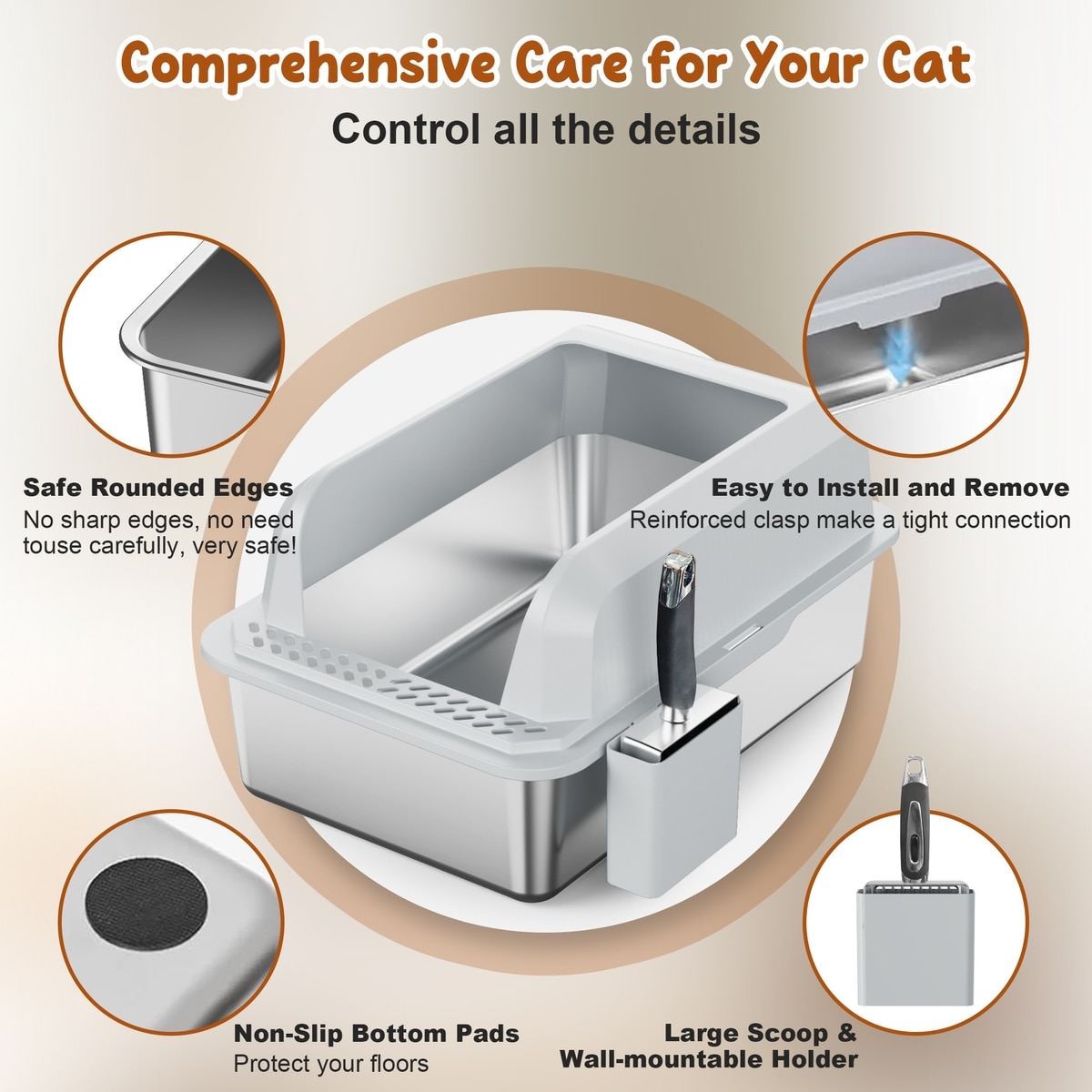 Comprehensive Care for Your Cat
Control all the details

Safe Rounded Edges
No sharp edges, no need touse carefully, very safe!

Easy to Install and Remove
Reinforced clasp make a tight connection

Non-Slip Bottom Pads
Protect your floors

Large Scoop &
Wall-mountable Holder