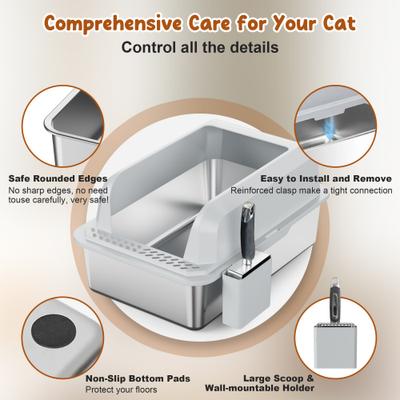 Comprehensive Care for Your Cat
Control all the details

Safe Rounded Edges
No sharp edges, no need touse carefully, very safe!

Easy to Install and Remove
Reinforced clasp make a tight connection

Non-Slip Bottom Pads
Protect your floors

Large Scoop & Wall-mountable Holder