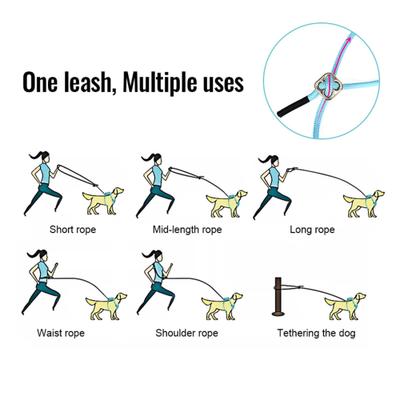 One leash, Multiple uses

Short rope

Mid-length rope

Long rope

Waist rope

Shoulder rope

Tethering the dog