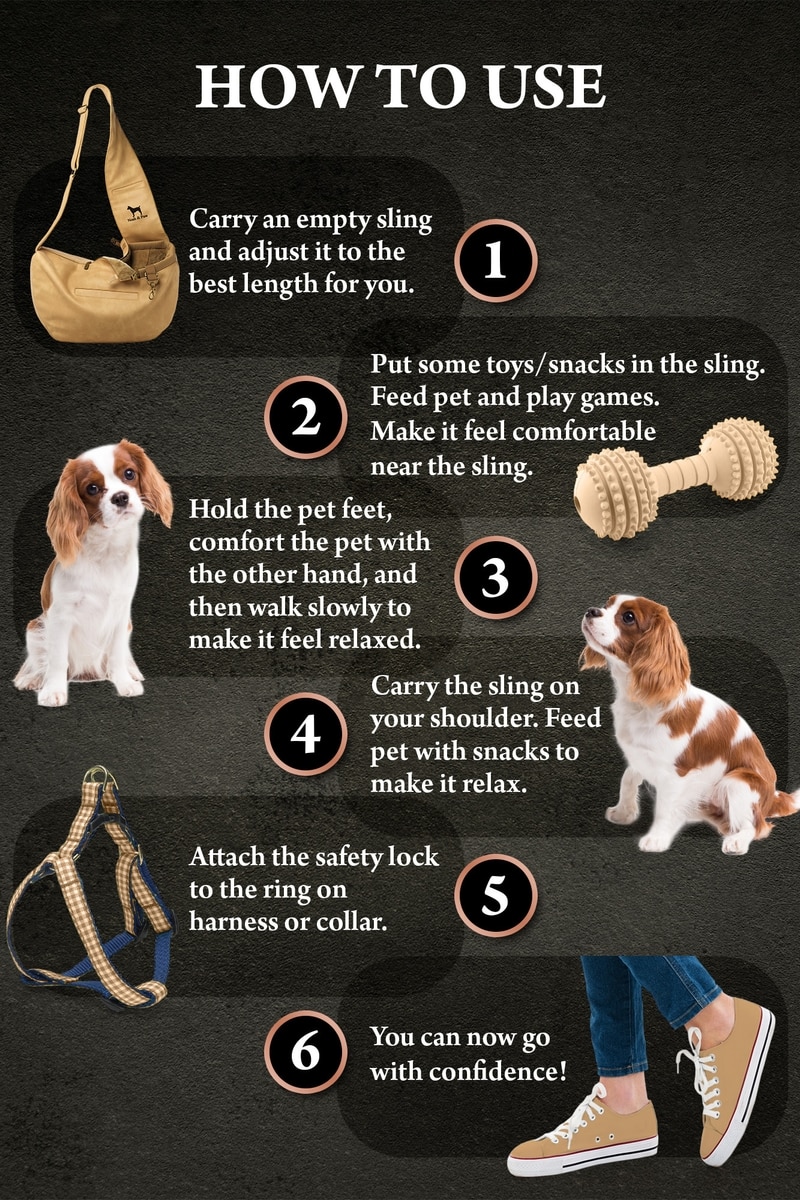 HOW TO USE

Carry an empty sling and adjust it to the best length for you.

1

2

Put some toys/snacks in the sling. Feed pet and play games. Make it feel comfortable near the sling.

Hold the pet feet, comfort the pet with the other hand, and then walk slowly to make it feel relaxed.

3

4

Carry the sling on your shoulder. Feed pet with snacks to make it relax.

Attach the safety lock to the ring on harness or collar.

5

6

You can now go with confidence!