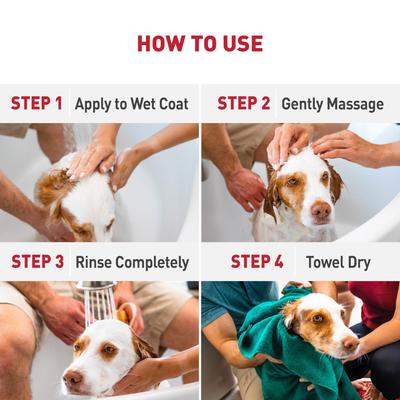 HOW TO USE

STEP 1 Apply to Wet Coat

STEP 2 Gently Massage

STEP 3 Rinse Completely

STEP 4 Towel Dry