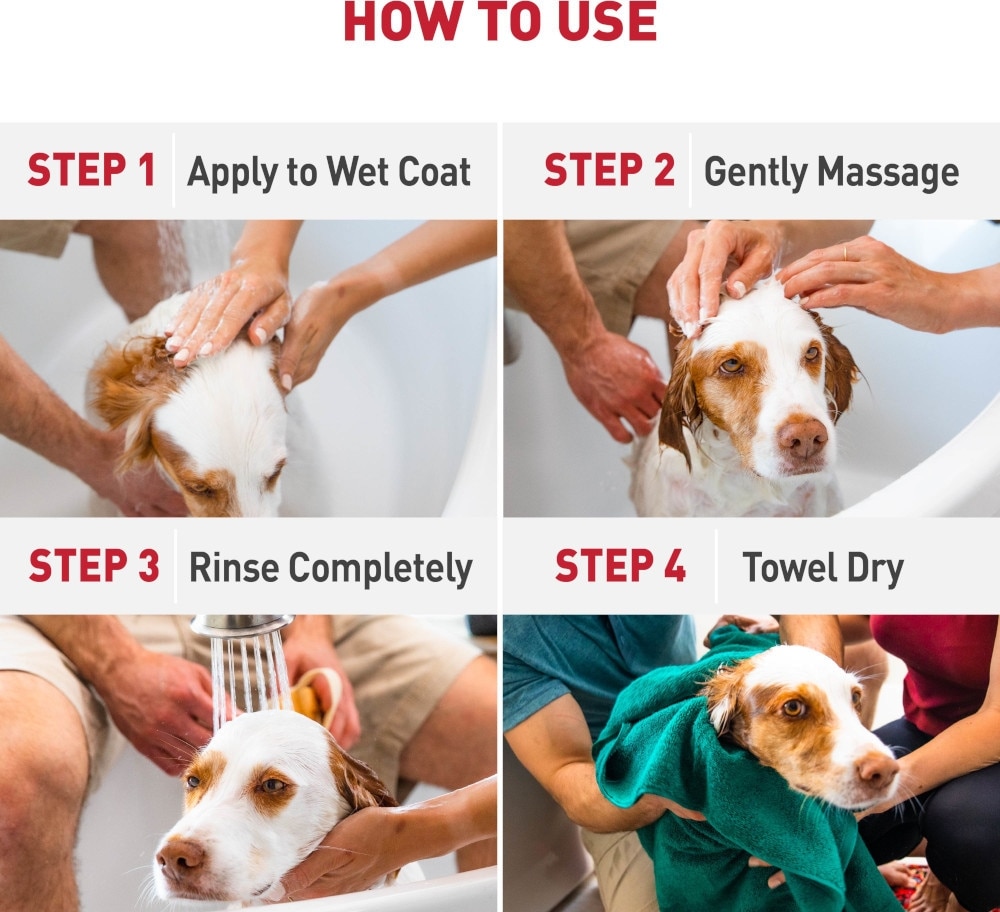 HOW TO USE

STEP 1 Apply to Wet Coat

STEP 2 Gently Massage

STEP 3 Rinse Completely

STEP 4 Towel Dry