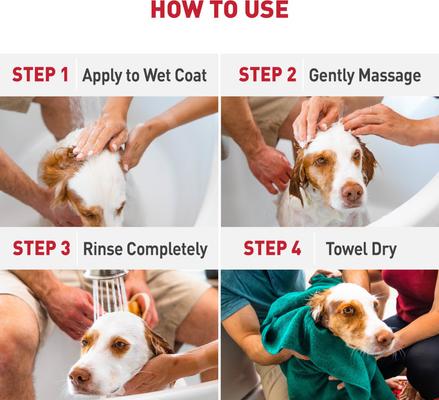 HOW TO USE

STEP 1 Apply to Wet Coat

STEP 2 Gently Massage

STEP 3 Rinse Completely

STEP 4 Towel Dry