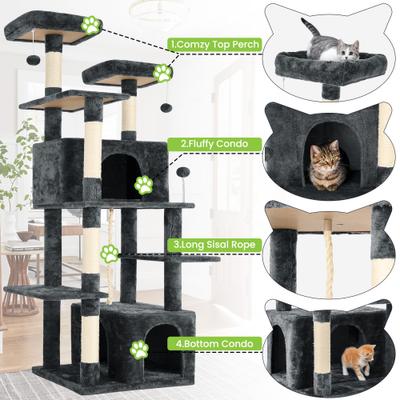 1.Comzy Top Perch

2.Fluffy Condo

3.Long Sisal Rope

4.Bottom Condo