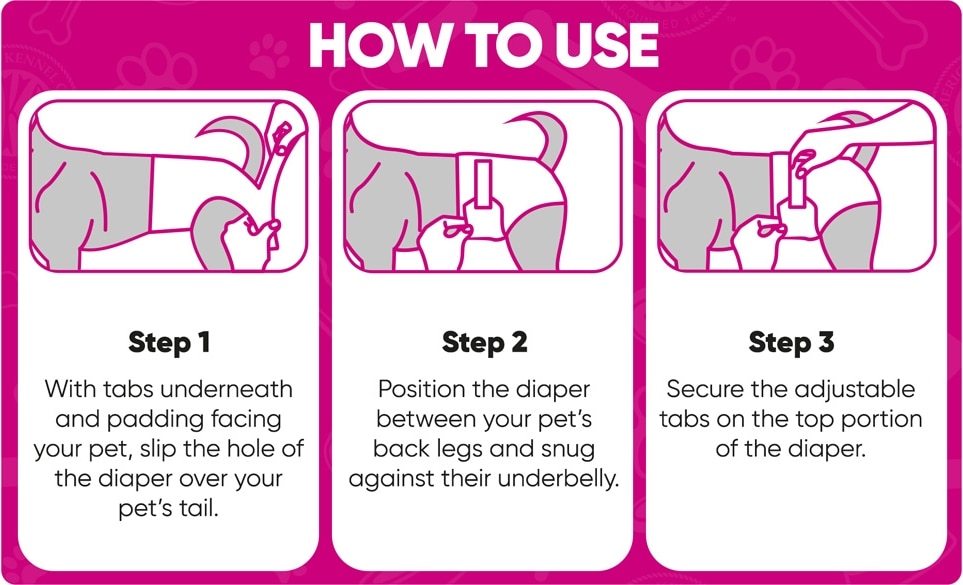 HOW TO USE

Step 1
With tabs underneath and padding facing your pet, slip the hole of the diaper over your pet's tail.

Step 2
Position the diaper between your pet's back legs and snug against their underbelly.

Step 3
Secure the adjustable tabs on the top portion of the diaper.