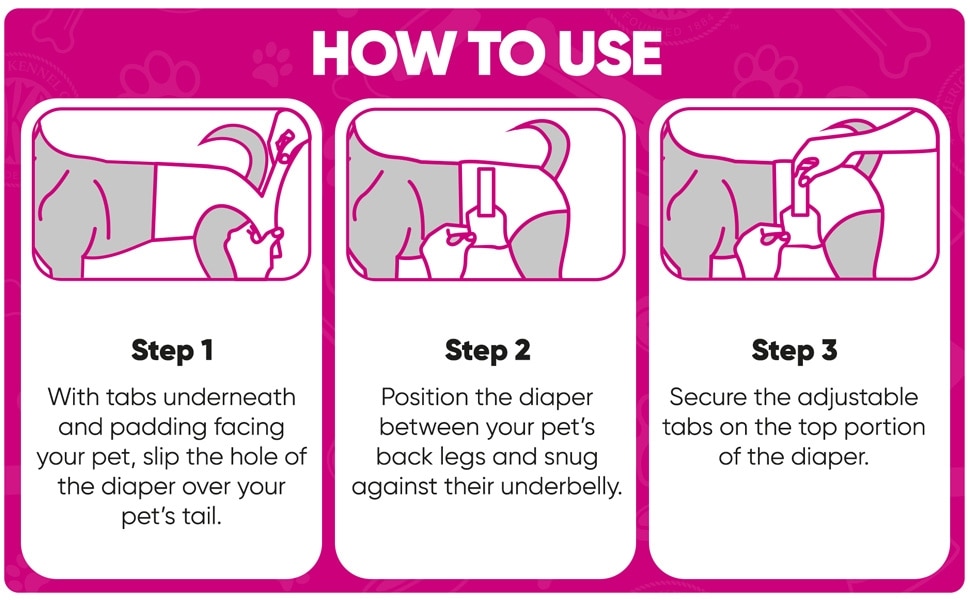 HOW TO USE

Step 1

With tabs underneath and padding facing your pet, slip the hole of the diaper over your pet's tail.

Step 2

Position the diaper between your pet's back legs and snug against their underbelly.

Step 3

Secure the adjustable tabs on the top portion of the diaper.