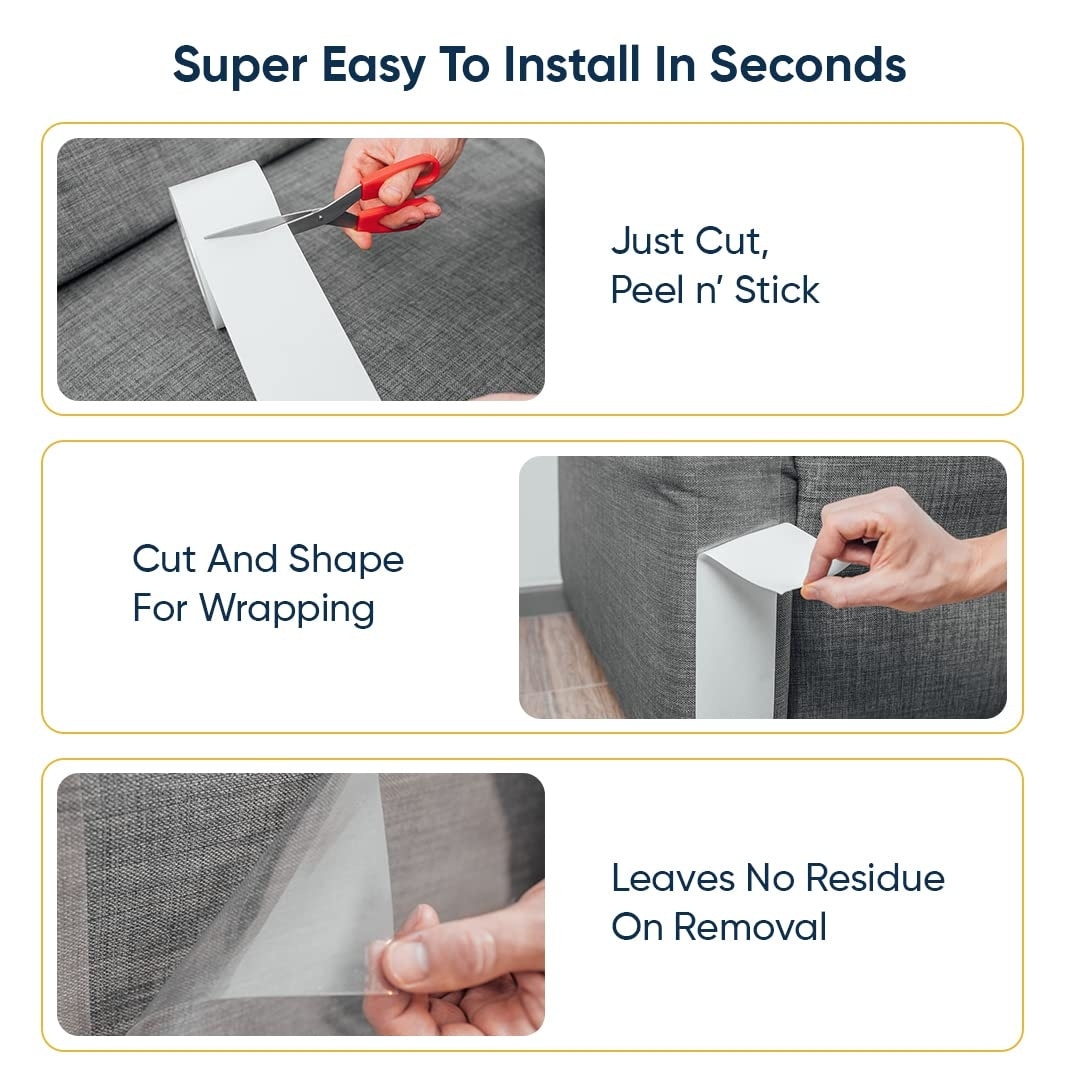 Super Easy To Install In Seconds

Just Cut,
Peel n' Stick

Cut And Shape
For Wrapping

Leaves No Residue
On Removal