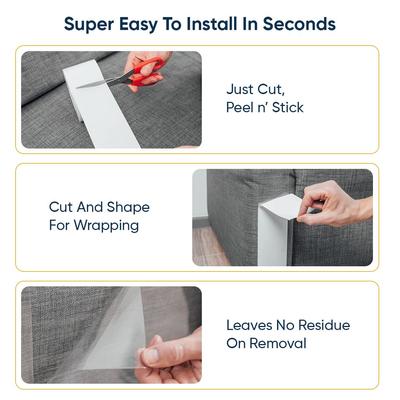 Super Easy To Install In Seconds

Just Cut,
Peel n' Stick

Cut And Shape
For Wrapping

Leaves No Residue
On Removal