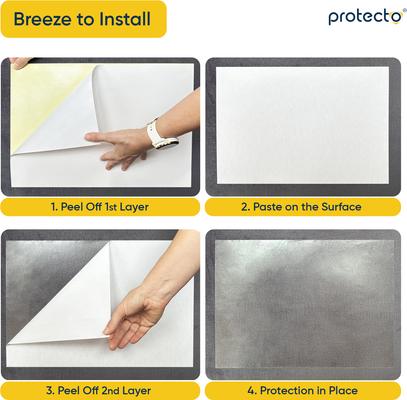 Breeze to Install

protecto®

1. Peel Off 1st Layer

2. Paste on the Surface

3. Peel Off 2nd Layer

4. Protection in Place