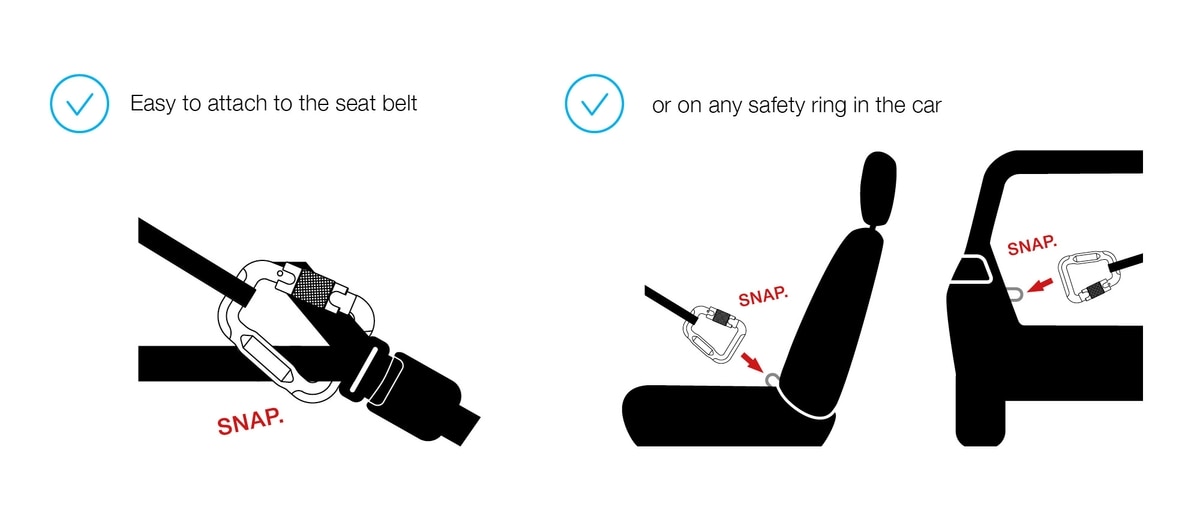 Easy to attach to the seat belt

SNAP.

or on any safety ring in the car

SNAP.

SNAP.