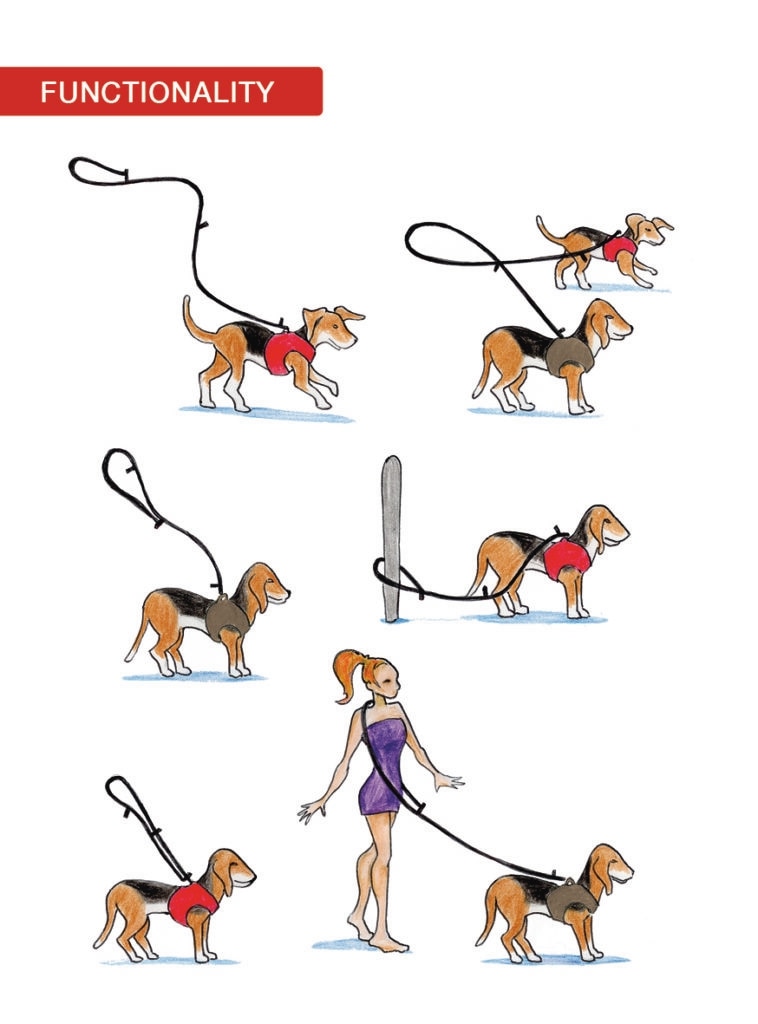 FUNCTIONALITY