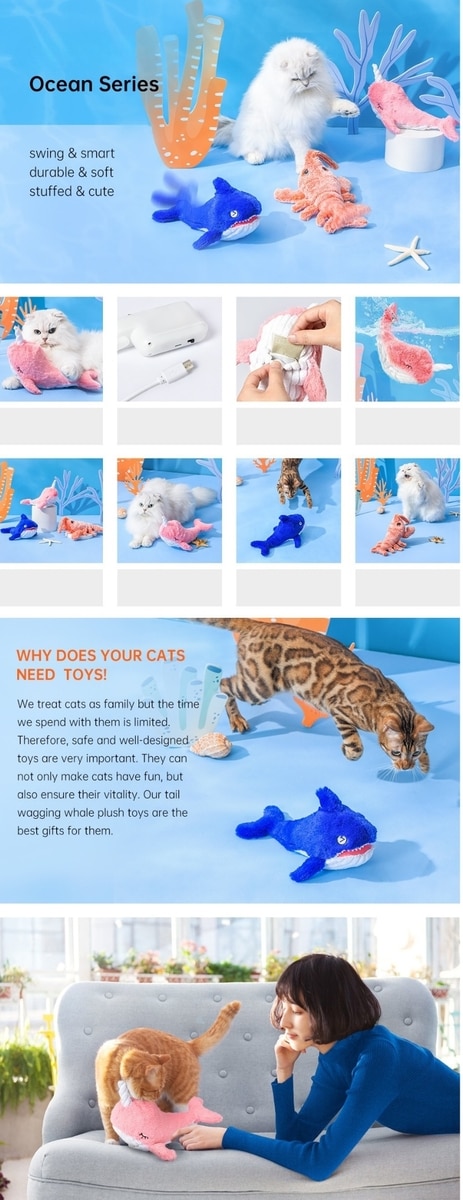 Ocean Series

swing & smart
durable & soft
stuffed & cute

WHY DOES YOUR CATS NEED TOYS!

We treat cats as family but the time we spend with them is limited. Therefore, safe and well-designed toys are very important. They can not only make cats have fun, but also ensure their vitality. Our tail wagging whale plush toys are the best gifts for them.