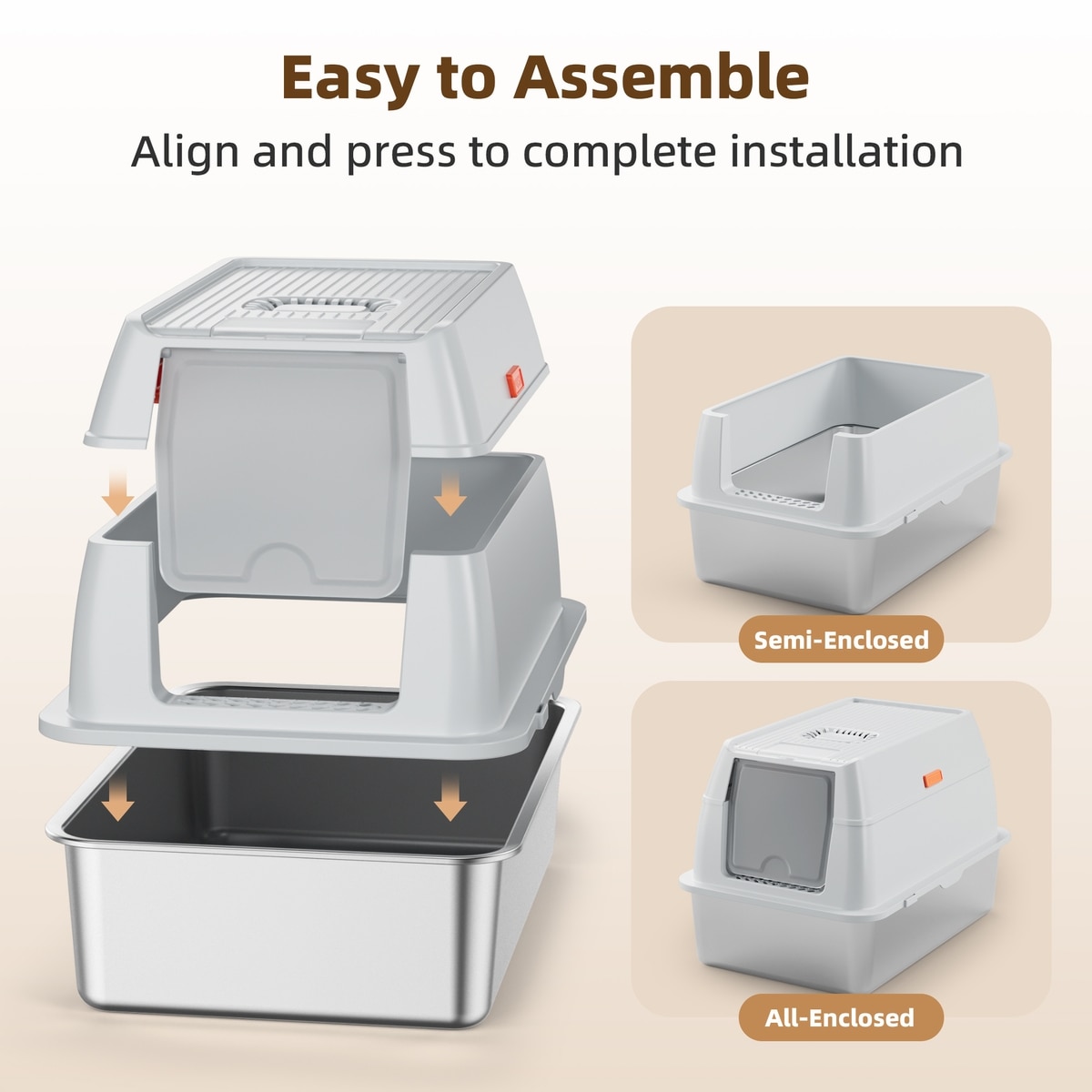 Easy to Assemble
Align and press to complete installation

Semi-Enclosed

All-Enclosed